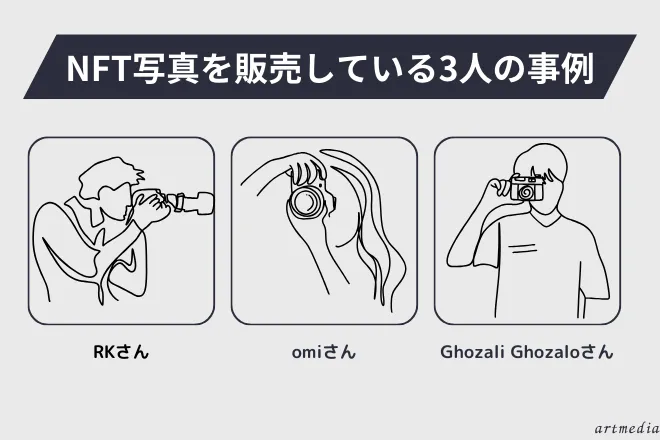 NFT写真を販売している3人の事例

RKさん

omiさん

Ghozali Ghozaloさん

artmedia